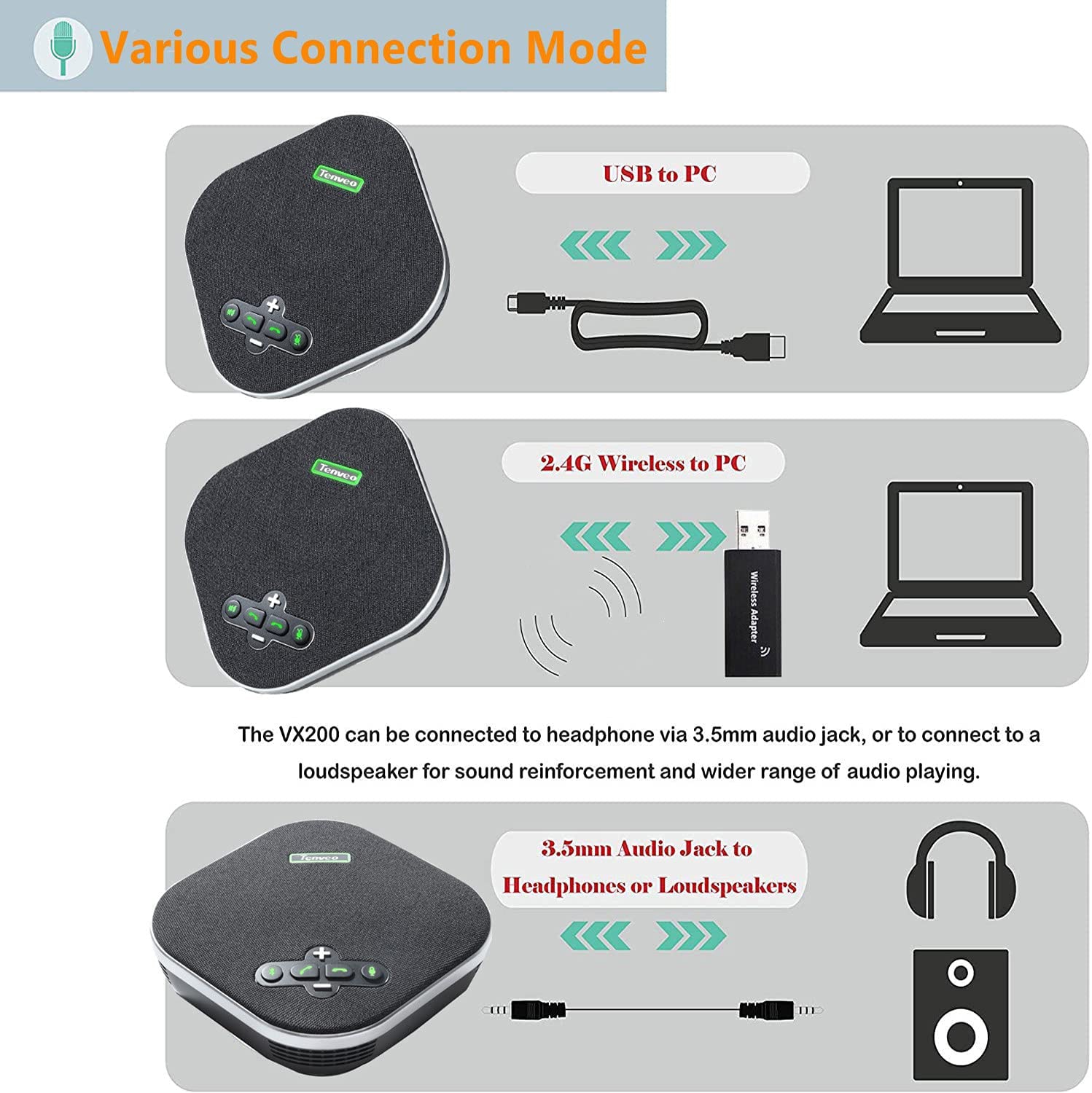 Various Connection Mode

Tenveo

USB to PC

Tenveo

2.4G Wireless to PC

Wireless Adapter

The VX200 can be connected to headphone via 3.5mm audio jack, or to connect to a loudspeaker for sound reinforcement and wider range of audio playing.

Tenveo

3.5mm Audio Jack to Headphones or Loudspeakers